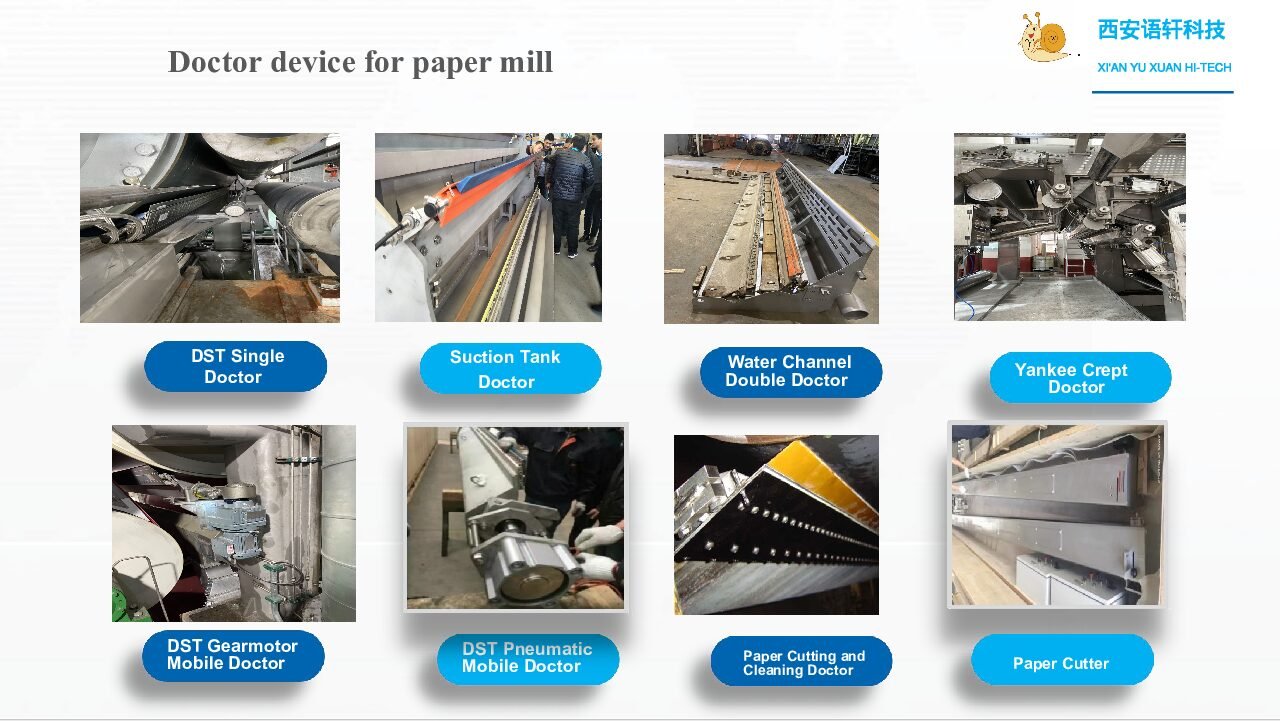 Doctor device for paper mill

西安语轩科技
XI'AN YU XUAN HI-TECH

DST Single Doctor

Suction Tank Doctor

Water Channel Double Doctor

Yankee Crept Doctor

DST Gearmotor Mobile Doctor

DST Pneumatic Mobile Doctor

Paper Cutting and Cleaning Doctor

Paper Cutter