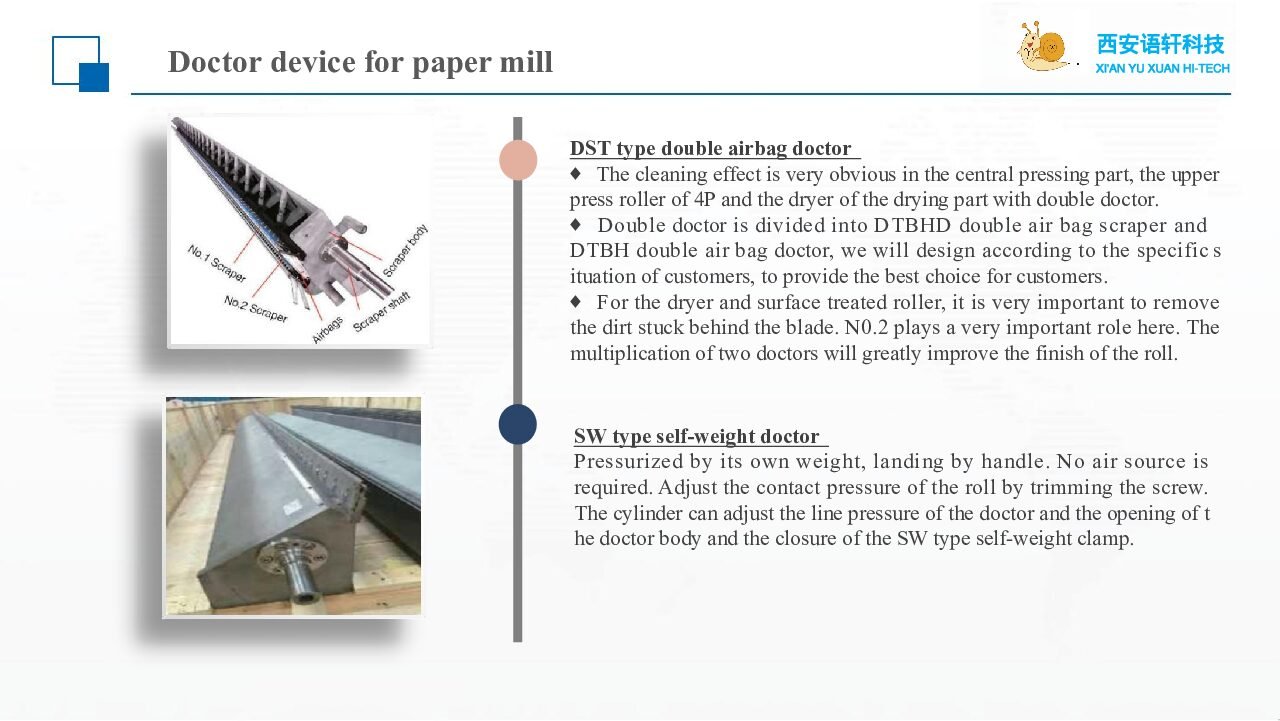 Doctor device for paper mill

西安语轩科技
XI'AN YU XUAN HI-TECH

No.1 Scraper
No.2 Scraper
Airbags
Scraper shaft
Scraper body

DST type double airbag doctor

♦ The cleaning effect is very obvious in the central pressing part, the upper press roller of 4P and the dryer of the drying part with double doctor.

♦ Double doctor is divided into DTBHD double air bag scraper and DTBH double air bag doctor, we will design according to the specific s ituation of customers, to provide the best choice for customers.

♦ For the dryer and surface treated roller, it is very important to remove the dirt stuck behind the blade. N0.2 plays a very important role here. The multiplication of two doctors will greatly improve the finish of the roll.

SW type self-weight doctor

Pressurized by its own weight, landing by handle. No air source is required. Adjust the contact pressure of the roll by trimming the screw. The cylinder can adjust the line pressure of the doctor and the opening of t he doctor body and the closure of the SW type self-weight clamp.